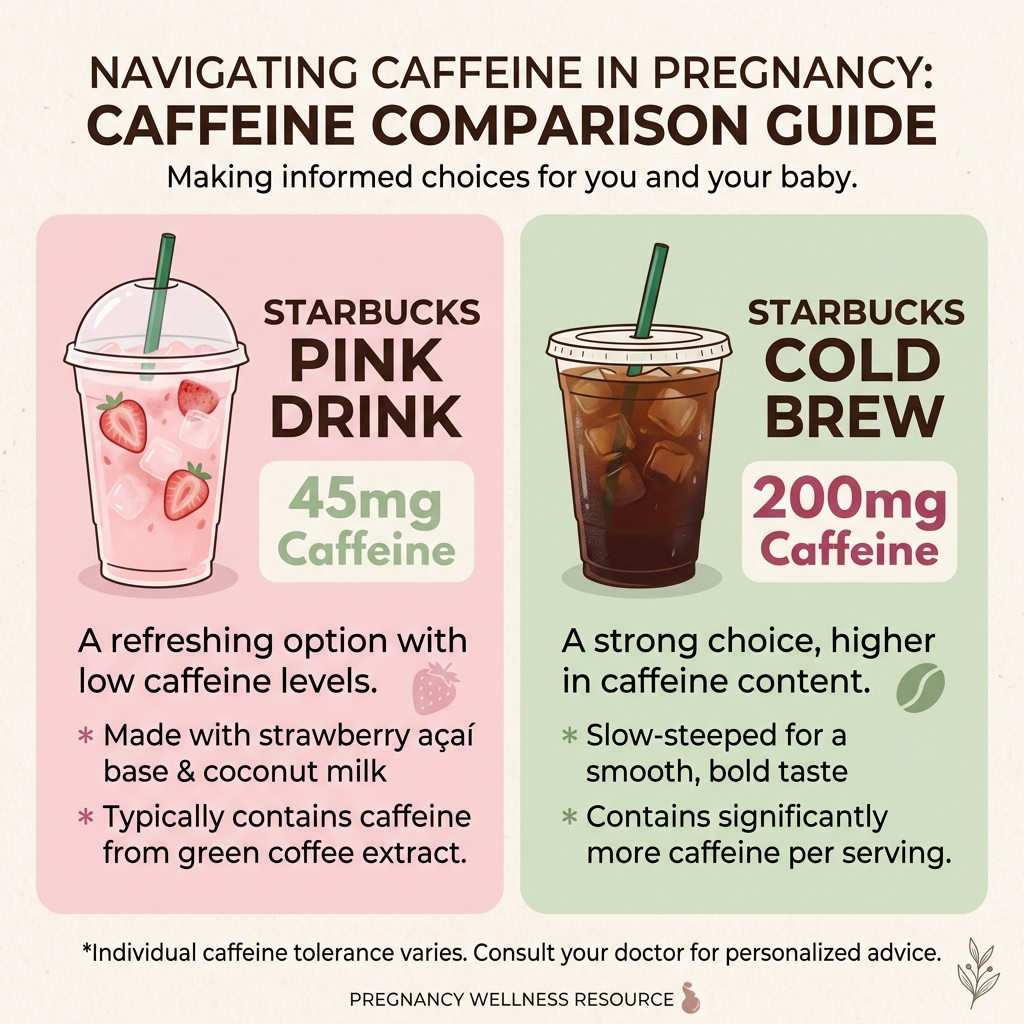 NAVIGATING CAFFEINE IN PREGNANCY:
CAFFEINE COMPARISON GUIDE

Making informed choices for you and your baby.

STARBUCKS
PINK
DRINK

45mg
Caffeine

A refreshing option with low caffeine levels.

* Made with strawberry açaí base & coconut milk
* Typically contains caffeine from green coffee extract.

STARBUCKS
COLD
BREW

200mg
Caffeine

A strong choice, higher in caffeine content.

* Slow-steeped for a smooth, bold taste
* Contains significantly more caffeine per serving.

*Individual caffeine tolerance varies. Consult your doctor for personalized advice.

PREGNANCY WELLNESS RESOURCE